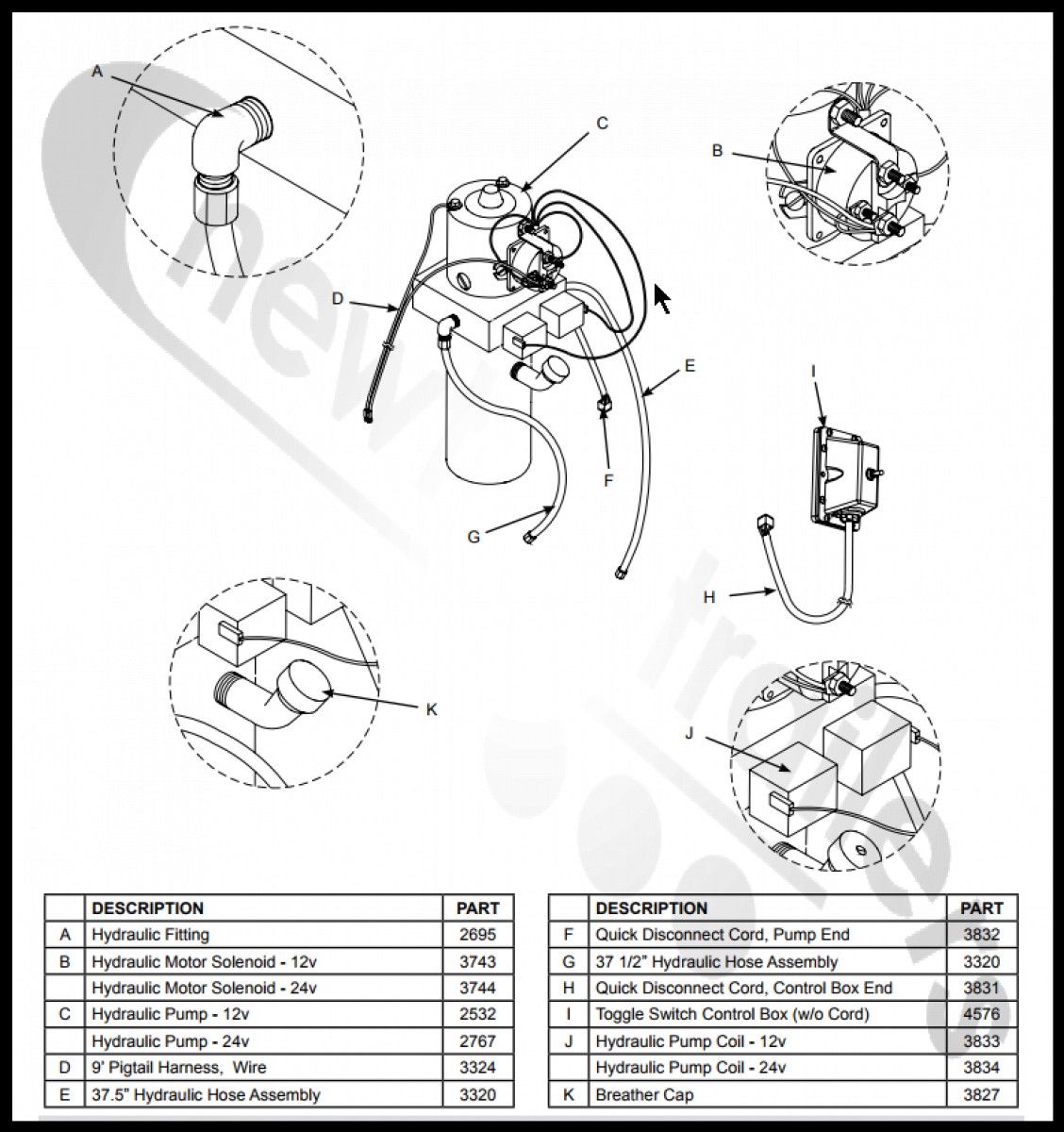 A

C

B

D

E

I

F

G

H

K

J

| | DESCRIPTION | PART |
|---|---|---|
| A | Hydraulic Fitting | 2695 |
| B | Hydraulic Motor Solenoid - 12v | 3743 |
| | Hydraulic Motor Solenoid - 24v | 3744 |
| C | Hydraulic Pump - 12v | 2532 |
| | Hydraulic Pump - 24v | 2767 |
| D | 9' Pigtail Harness, Wire | 3324 |
| E | 37.5" Hydraulic Hose Assembly | 3320 |

| | DESCRIPTION | PART |
|---|---|---|
| F | Quick Disconnect Cord, Pump End | 3832 |
| G | 37 1/2" Hydraulic Hose Assembly | 3320 |
| H | Quick Disconnect Cord, Control Box End | 3831 |
| I | Toggle Switch Control Box (w/o Cord) | 4576 |
| J | Hydraulic Pump Coil - 12v | 3833 |
| | Hydraulic Pump Coil - 24v | 3834 |
| K | Breather Cap | 3827 |

new trailers